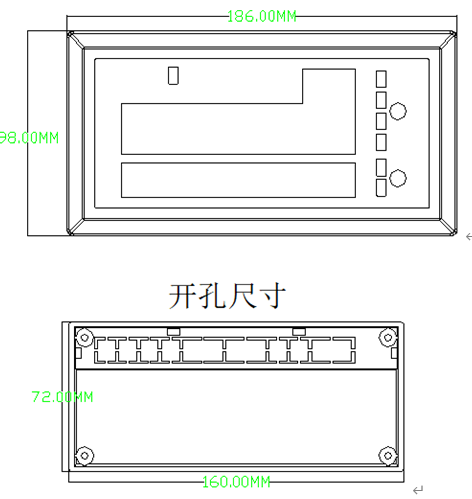 186.00MM

98.00MM

开孔尺寸

72.00MM

160.00MM